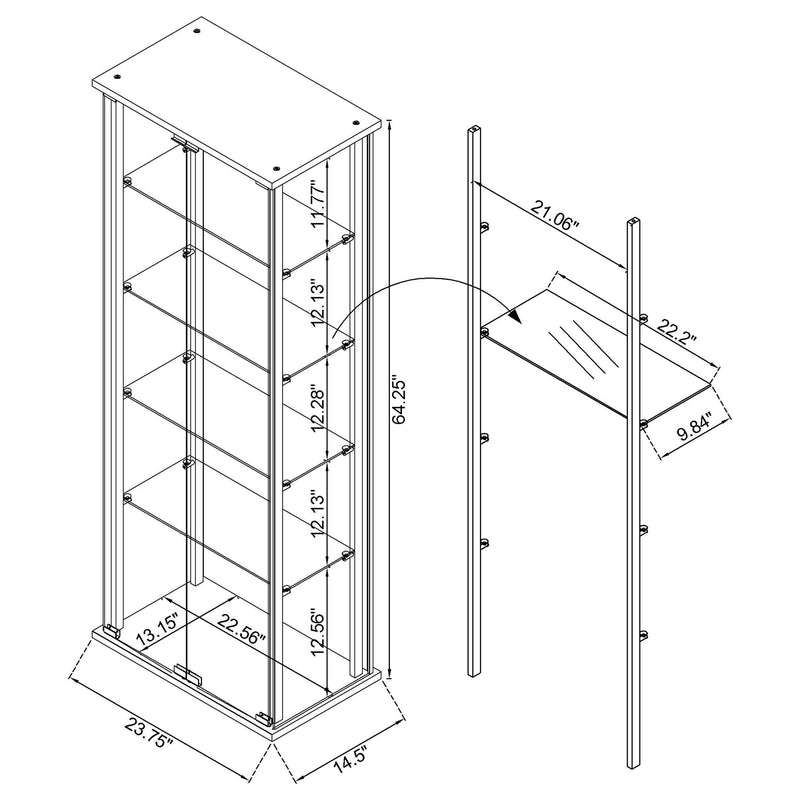 11.77"
12.13"
12.28"
12.13"
12.56"
64.25"
13.15"
22.56"
23.75"
14.5"
21.06"
22.2"
9.84"