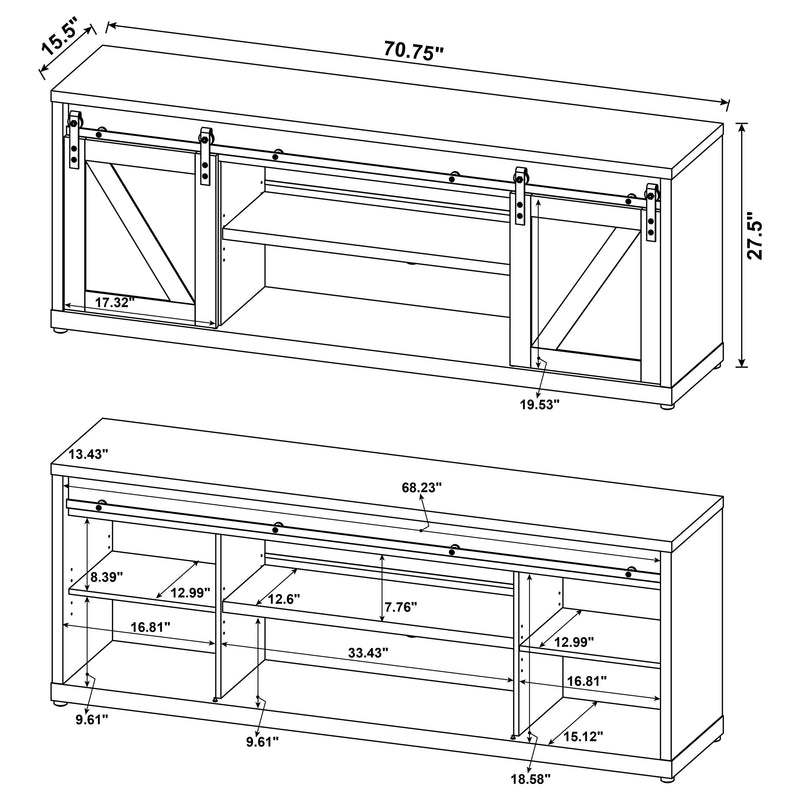 15.5"

70.75"

27.5"

17.32"

19.53"

13.43"

68.23"

8.39"

12.99"

12.6"

7.76"

16.81"

33.43"

12.99"

16.81"

9.61"

9.61"

15.12"

18.58"