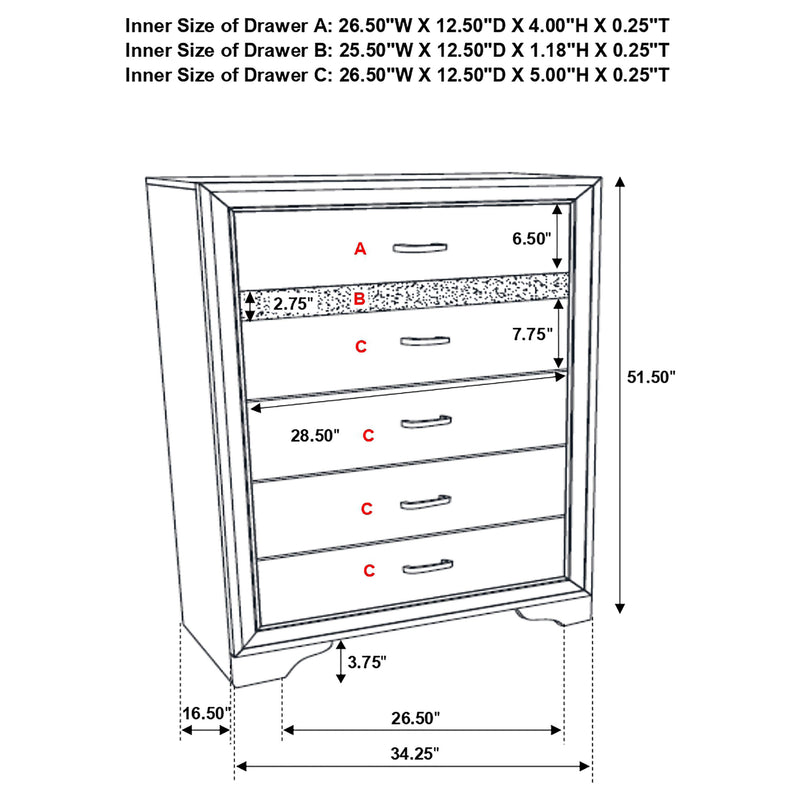 Inner Size of Drawer A: 26.50"W X 12.50"D X 4.00"H X 0.25"T
Inner Size of Drawer B: 25.50"W X 12.50"D X 1.18"H X 0.25"T
Inner Size of Drawer C: 26.50"W X 12.50"D X 5.00"H X 0.25"T

A
6.50"
2.75"
B
C
7.75"
51.50"
28.50"
C
C
C
3.75"
16.50"
26.50"
34.25"